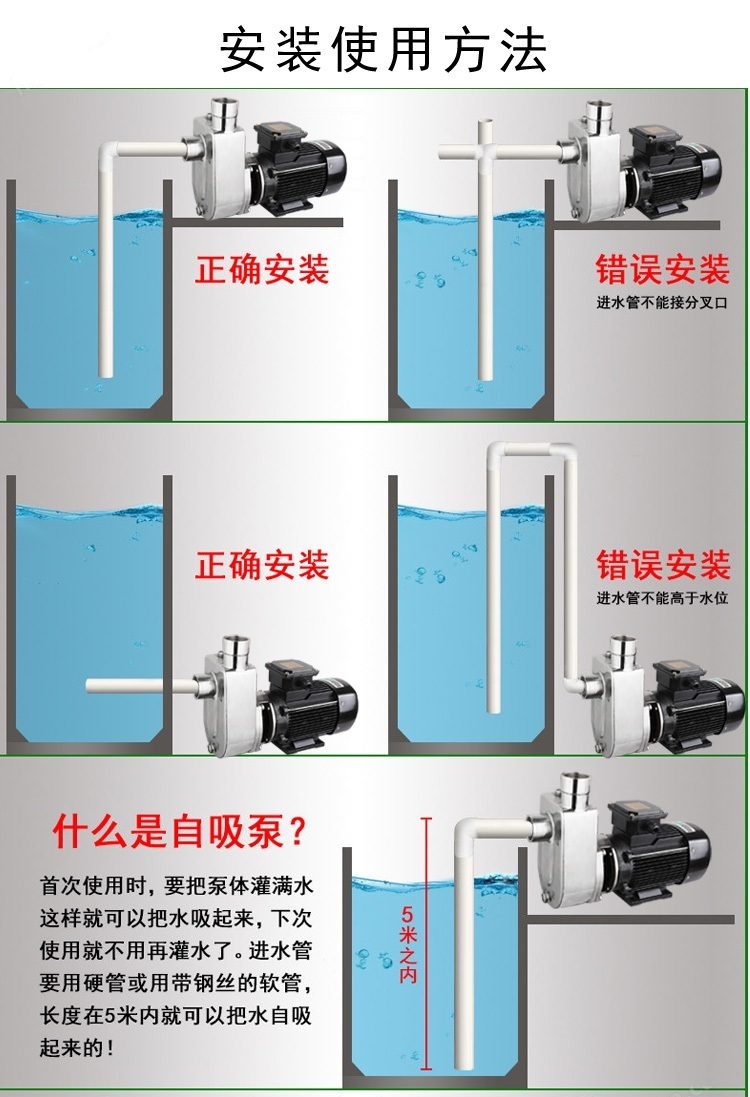 安装使用方法

正确安装

错误安装
进水管不能接分叉口

正确安装

错误安装
进水管不能高于水位

什么是自吸泵？

首次使用时，要把泵体灌满水这样就可以把水吸起来，下次使用就不用再灌水了。进水管要用硬管或用带钢丝的软管，长度在5米内就可以把水自吸起来的！

5米之内